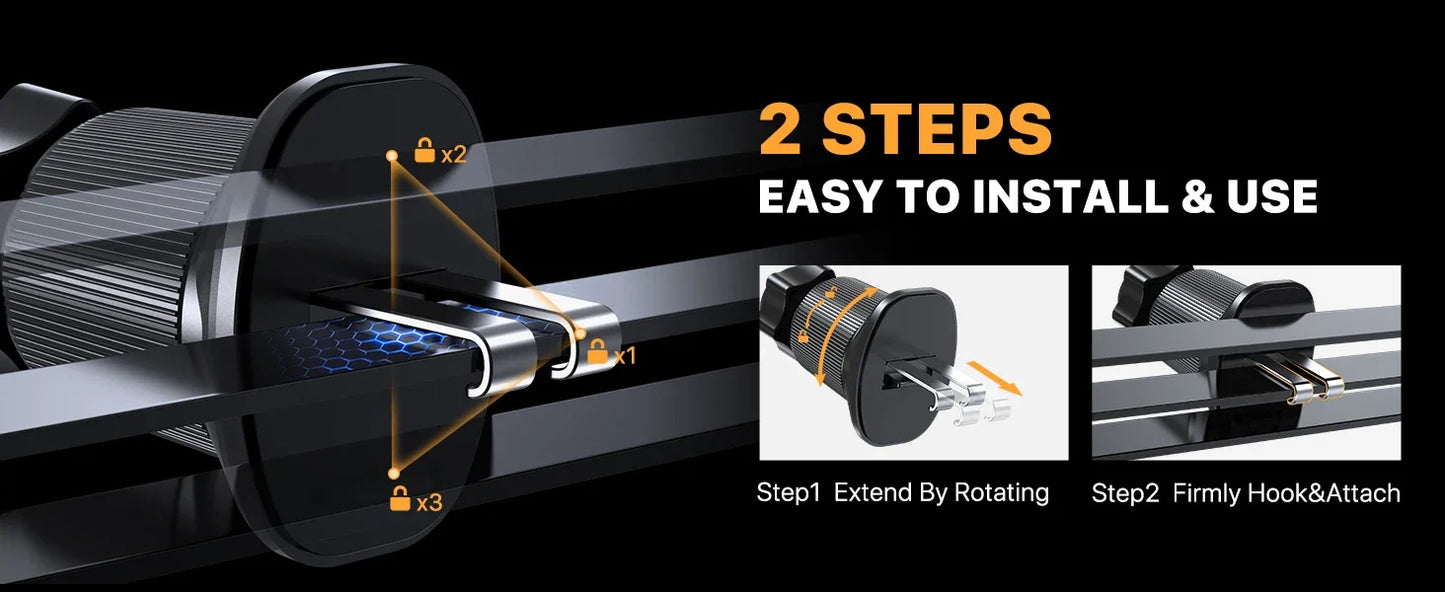 x2

x1

x3

2 STEPS
EASY TO INSTALL & USE

Step1 Extend By Rotating

Step2 Firmly Hook&Attach